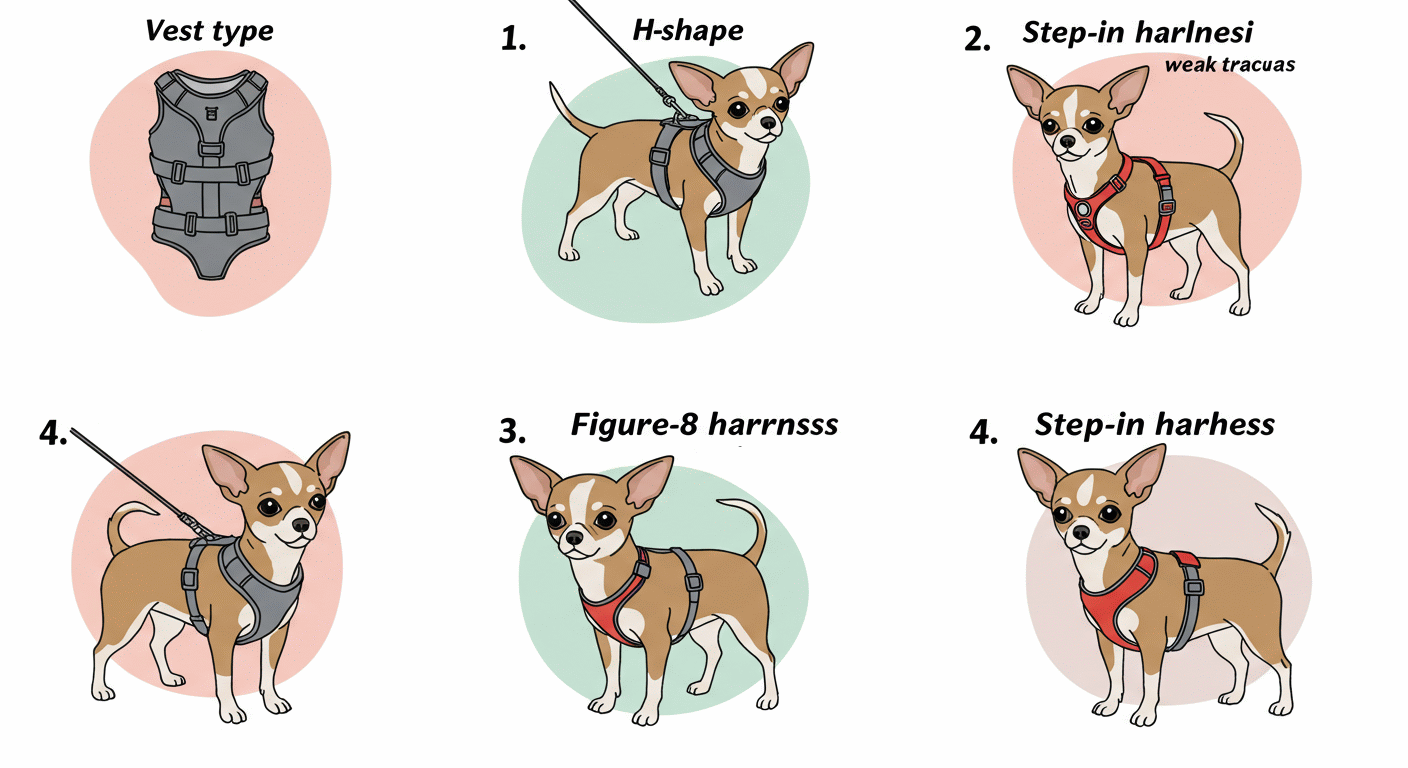 Vest type

1. H-shape

2. Step-in harlnesi
weak tracuas

4.

3. Figure-8 harrnsss

4. Step-in harhess